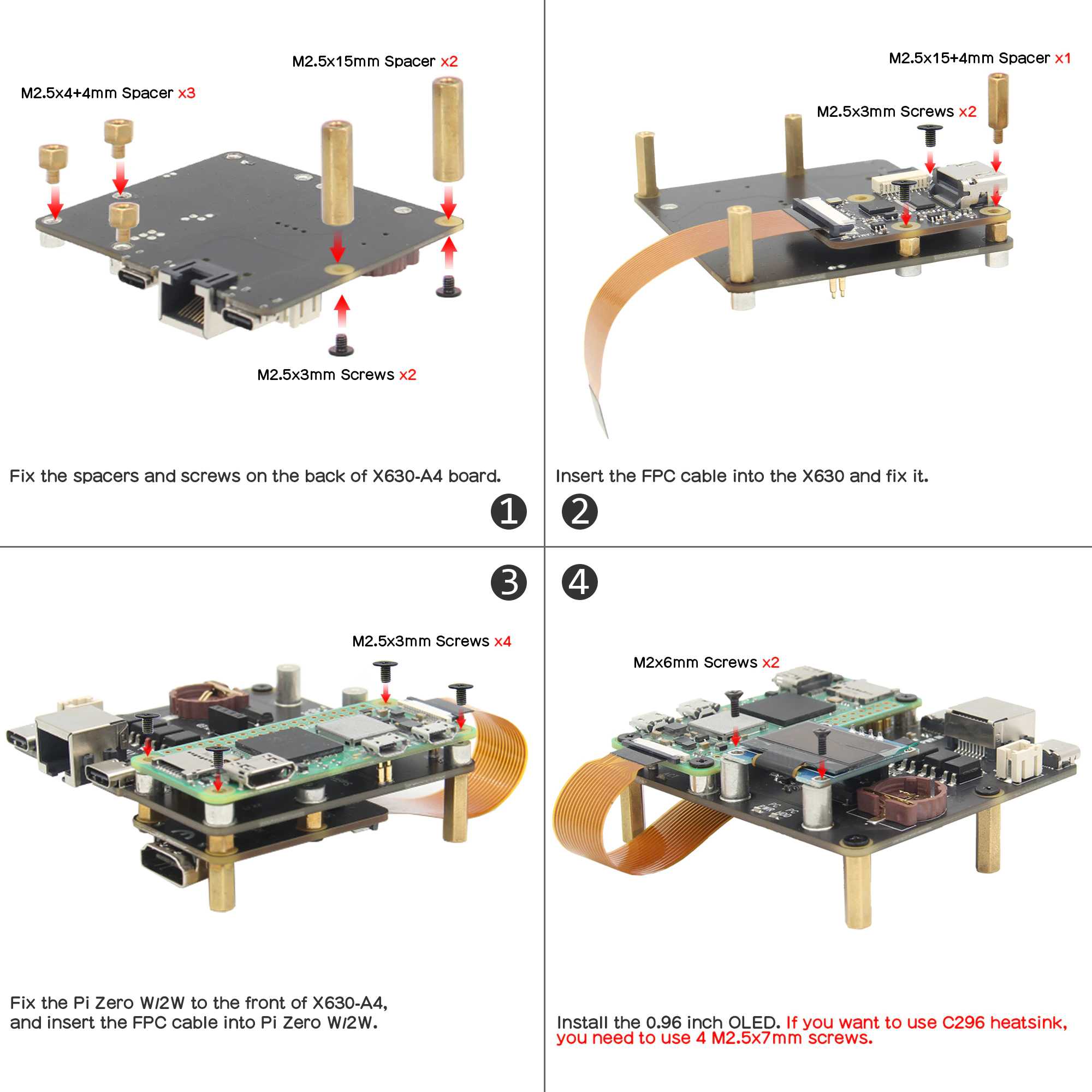 M2.5x15mm Spacer x2

M2.5x4+4mm Spacer x3

M2.5x3mm Screws x2

Fix the spacers and screws on the back of X630-A4 board.

1

M2.5x15+4mm Spacer x1

M2.5x3mm Screws x2

Insert the FPC cable into the X630 and fix it.

2

3

M2.5x3mm Screws x4

Fix the Pi Zero W/2W to the front of X630-A4, and insert the FPC cable into Pi Zero W/2W.

4

M2x6mm Screws x2

Install the 0.96 inch OLED. If you want to use C296 heatsink, you need to use 4 M2.5x7mm screws.